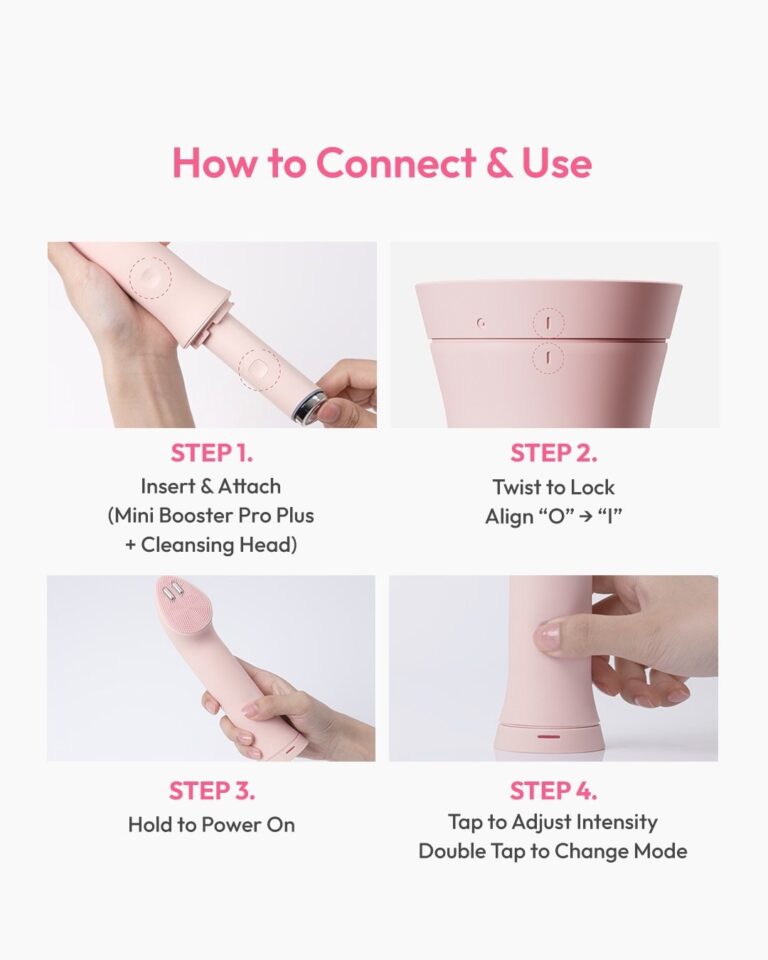 How to Connect & Use

STEP 1.
Insert & Attach
(Mini Booster Pro Plus + Cleansing Head)

STEP 2.
Twist to Lock
Align “O” → “I”

STEP 3.
Hold to Power On

STEP 4.
Tap to Adjust Intensity
Double Tap to Change Mode